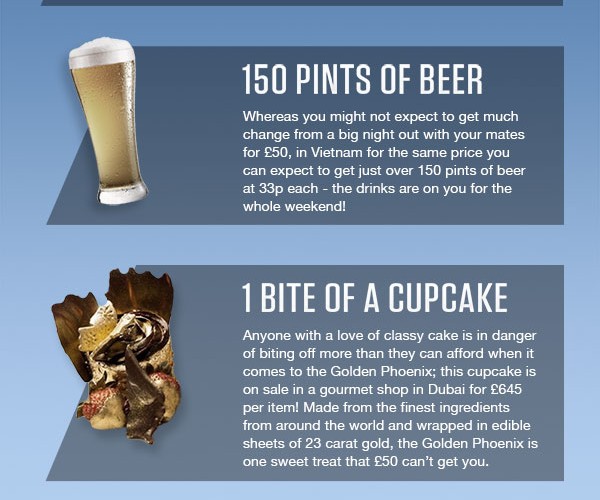 150 PINTS OF BEER

Whereas you might not expect to get much change from a big night out with your mates for £50, in Vietnam for the same price you can expect to get just over 150 pints of beer at 33p each - the drinks are on you for the whole weekend!

1 BITE OF A CUPCAKE

Anyone with a love of classy cake is in danger of biting off more than they can afford when it comes to the Golden Phoenix; this cupcake is on sale in a gourmet shop in Dubai for £645 per item! Made from the finest ingredients from around the world and wrapped in edible sheets of 23 carat gold, the Golden Phoenix is one sweet treat that £50 can't get you.